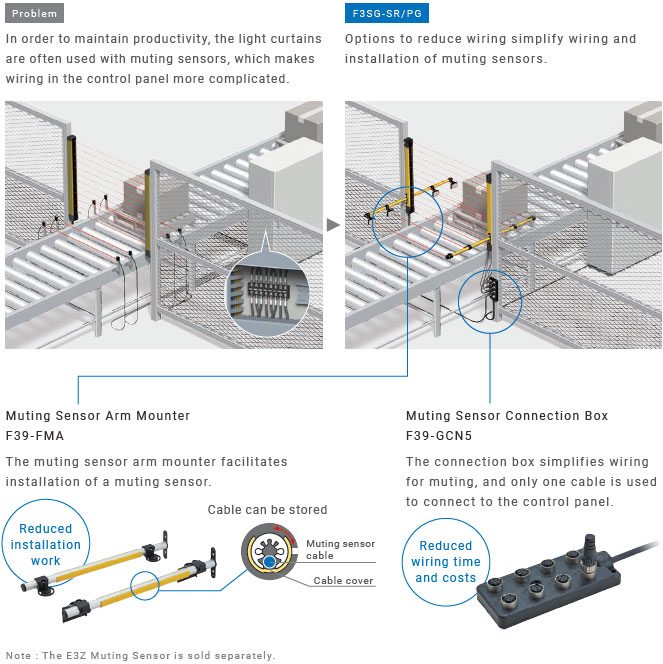 Problem

In order to maintain productivity, the light curtains are often used with muting sensors, which makes wiring in the control panel more complicated.

F3SG-SR/PG

Options to reduce wiring simplify wiring and installation of muting sensors.

Muting Sensor Arm Mounter
F39-FMA

The muting sensor arm mounter facilitates installation of a muting sensor.

Reduced installation work

Cable can be stored

Muting sensor cable

Cable cover

Muting Sensor Connection Box
F39-GCN5

The connection box simplifies wiring for muting, and only one cable is used to connect to the control panel.

Reduced wiring time and costs

Note : The E3Z Muting Sensor is sold separately.