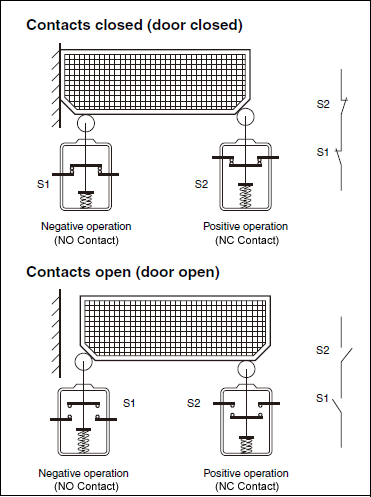 Contacts closed (door closed)

S2

S1

S1

S2

Negative operation
(NO Contact)

Positive operation
(NC Contact)

Contacts open (door open)

S2

S1

S1

S2

Negative operation
(NO Contact)

Positive operation
(NC Contact)